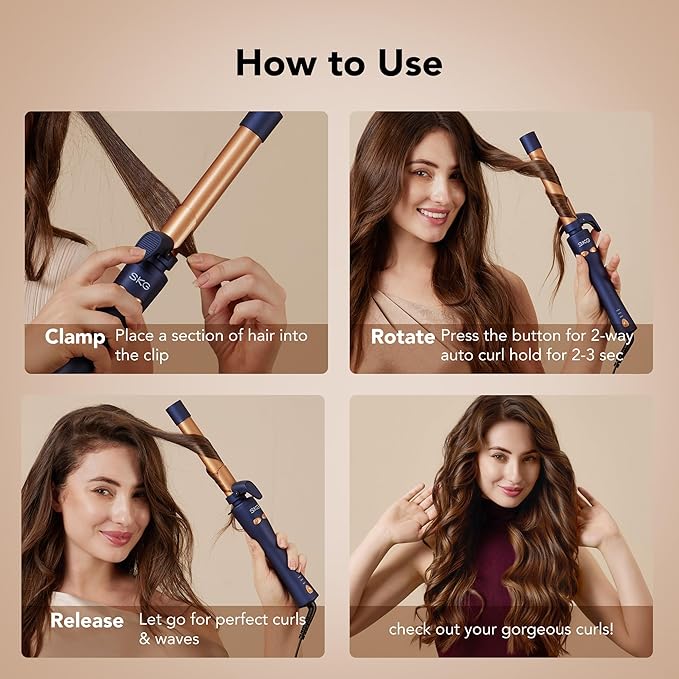 How to Use

SKG

Clamp Place a section of hair into the clip

SKG

Rotate Press the button for 2-way auto curl hold for 2-3 sec

SKG

Release Let go for perfect curls & waves

check out your gorgeous curls!