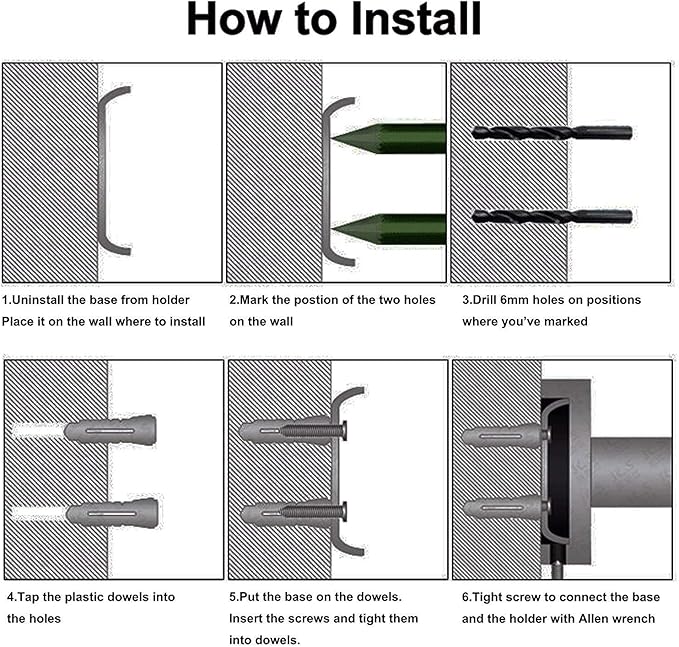 How to Install

1.Uninstall the base from holder Place it on the wall where to install

2.Mark the postion of the two holes on the wall

3.Drill 6mm holes on positions where you've marked

4.Tap the plastic dowels into the holes

5.Put the base on the dowels. Insert the screws and tight them into dowels.

6.Tight screw to connect the base and the holder with Allen wrench