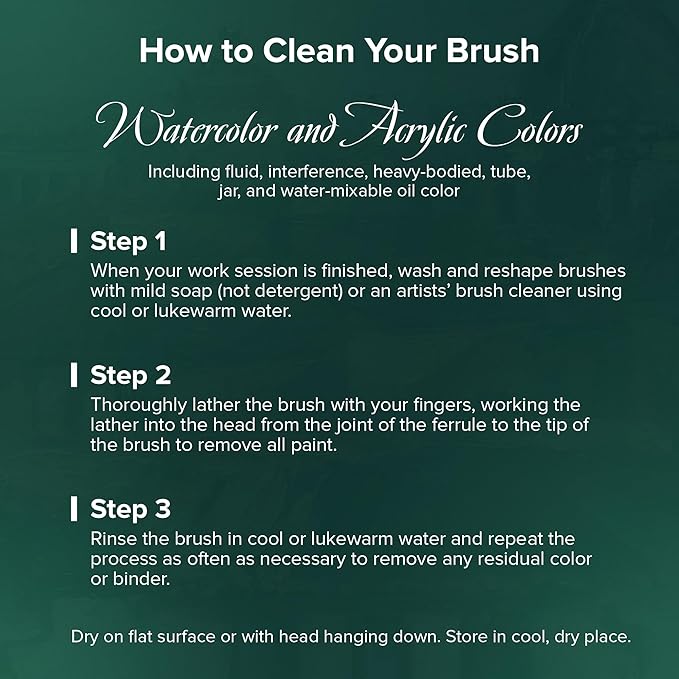 How to Clean Your Brush

Watercolor and Acrylic Colors

Including fluid, interference, heavy-bodied, tube, jar, and water-mixable oil color

Step 1
When your work session is finished, wash and reshape brushes with mild soap (not detergent) or an artists' brush cleaner using cool or lukewarm water.

Step 2
Thoroughly lather the brush with your fingers, working the lather into the head from the joint of the ferrule to the tip of the brush to remove all paint.

Step 3
Rinse the brush in cool or lukewarm water and repeat the process as often as necessary to remove any residual color or binder.

Dry on flat surface or with head hanging down. Store in cool, dry place.