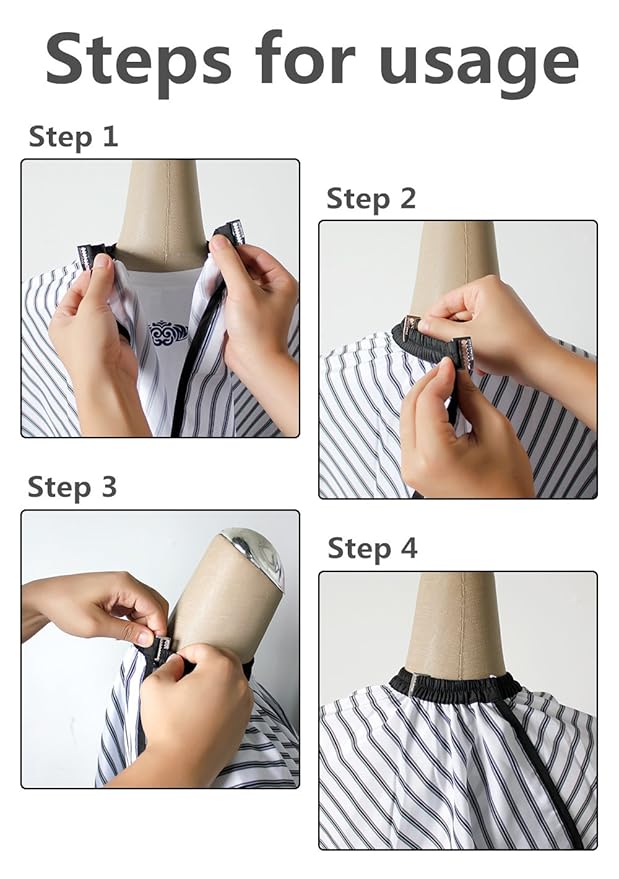 Steps for usage

Step 1

Step 2

Step 3

Step 4