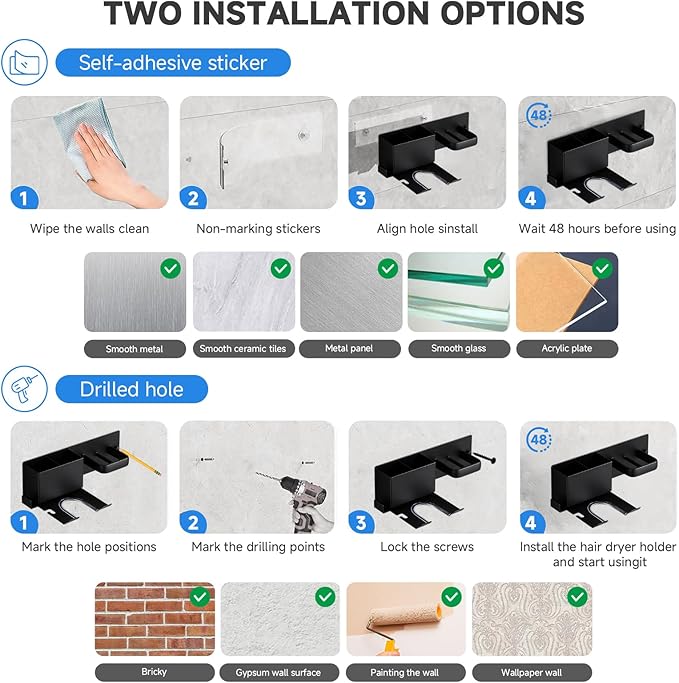 TWO INSTALLATION OPTIONS

Self-adhesive sticker

1
Wipe the walls clean

2
Non-marking stickers

3
Align hole sinstall

48
4
Wait 48 hours before using

Smooth metal

Smooth ceramic tiles

Metal panel

Smooth glass

Acrylic plate

Drilled hole

1
Mark the hole positions

2
Mark the drilling points

3
Lock the screws

48
4
Install the hair dryer holder and start usingit

Bricky

Gypsum wall surface

Painting the wall

Wallpaper wall