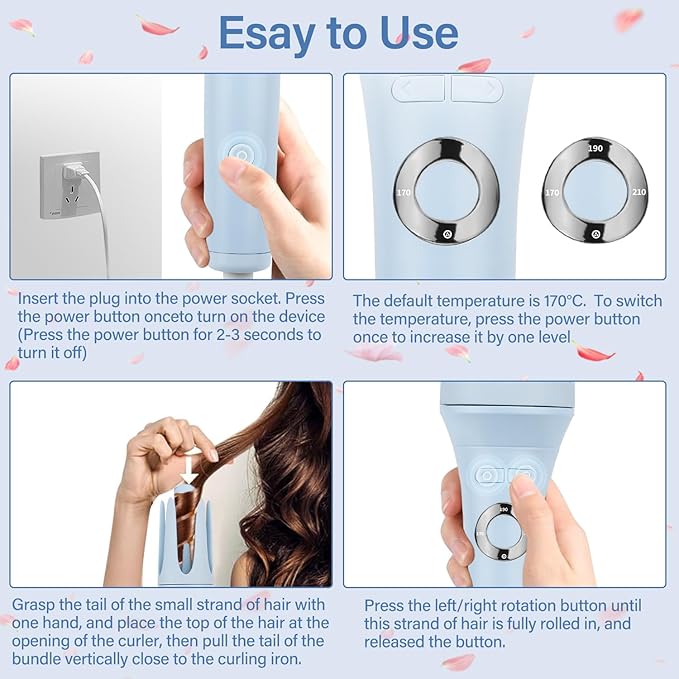 Esay to Use

170

190

170

210

Insert the plug into the power socket. Press the power button onceto turn on the device (Press the power button for 2-3 seconds to turn it off)

The default temperature is 170°C. To switch the temperature, press the power button once to increase it by one level

190

Grasp the tail of the small strand of hair with one hand, and place the top of the hair at the opening of the curler, then pull the tail of the bundle vertically close to the curling iron.

Press the left/right rotation button until this strand of hair is fully rolled in, and released the button.