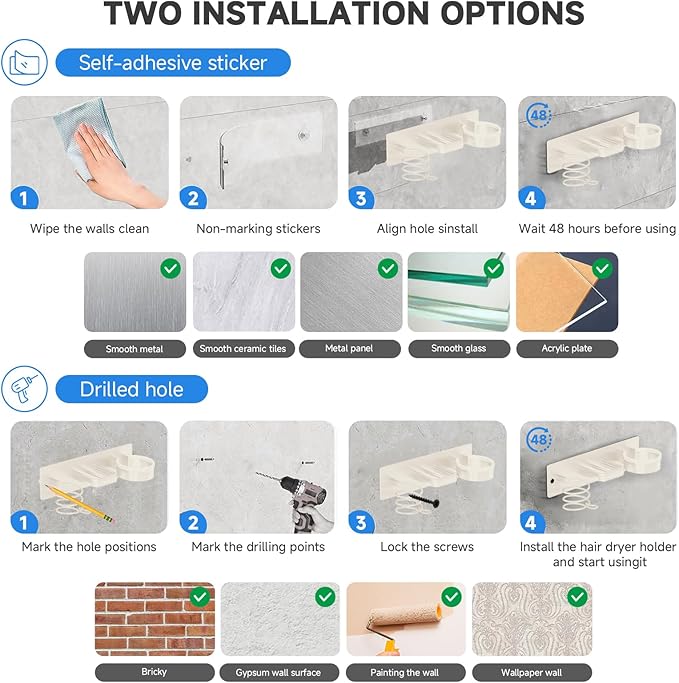 TWO INSTALLATION OPTIONS

Self-adhesive sticker

1
Wipe the walls clean

2
Non-marking stickers

3
Align hole sinstall

48
4
Wait 48 hours before using

Smooth metal

Smooth ceramic tiles

Metal panel

Smooth glass

Acrylic plate

Drilled hole

1
Mark the hole positions

2
Mark the drilling points

3
Lock the screws

48
4
Install the hair dryer holder and start usingit

Bricky

Gypsum wall surface

Painting the wall

Wallpaper wall