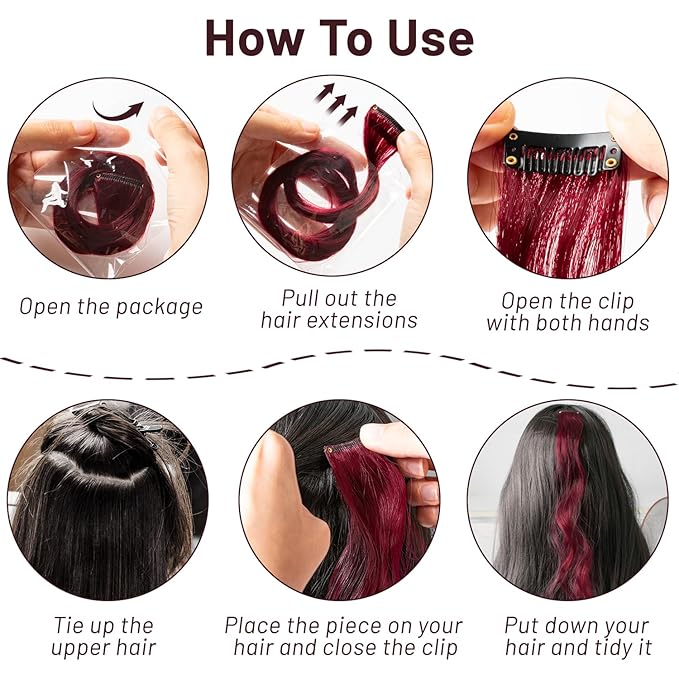 How To Use

Open the package

Pull out the hair extensions

Open the clip with both hands

Tie up the upper hair

Place the piece on your hair and close the clip

Put down your hair and tidy it