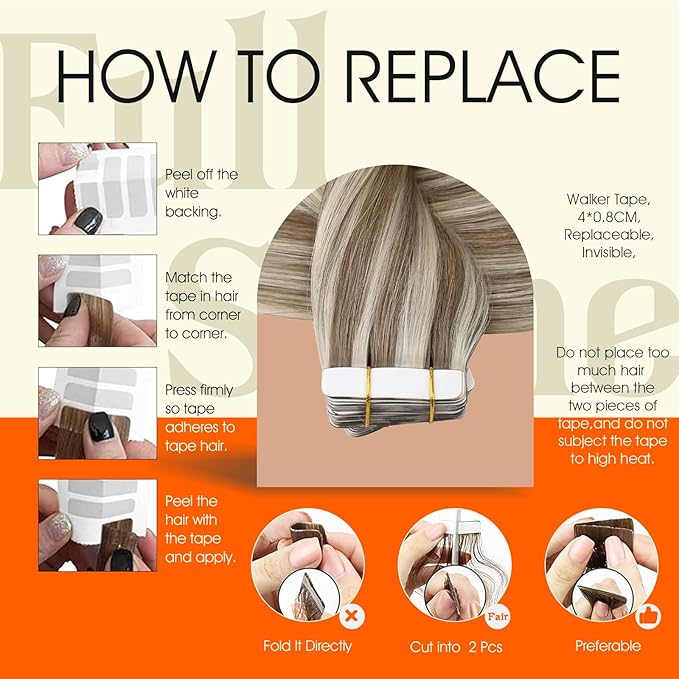 Full Shine

HOW TO REPLACE

Peel off the white backing.

Match the tape in hair from corner to corner.

Press firmly so tape adheres to tape hair.

Peel the hair with the tape and apply.

Walker Tape, 4*0.8CM, Replaceable, Invisible,

Do not place too much hair between the two pieces of tape,and do not subject the tape to high heat.

Fold It Directly

Fair

Cut into 2 Pcs

Preferable