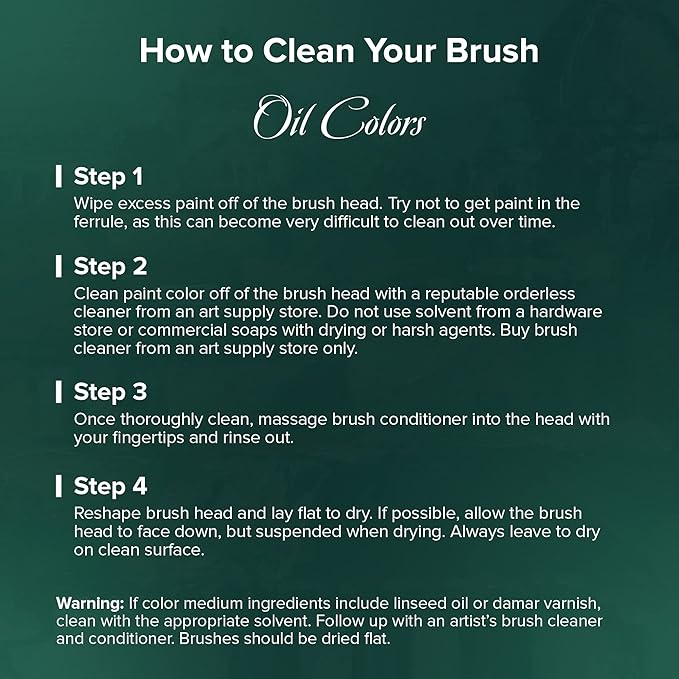 How to Clean Your Brush

Oil Colors

Step 1
Wipe excess paint off of the brush head. Try not to get paint in the ferrule, as this can become very difficult to clean out over time.

Step 2
Clean paint color off of the brush head with a reputable orderless cleaner from an art supply store. Do not use solvent from a hardware store or commercial soaps with drying or harsh agents. Buy brush cleaner from an art supply store only.

Step 3
Once thoroughly clean, massage brush conditioner into the head with your fingertips and rinse out.

Step 4
Reshape brush head and lay flat to dry. If possible, allow the brush head to face down, but suspended when drying. Always leave to dry on clean surface.

Warning: If color medium ingredients include linseed oil or damar varnish, clean with the appropriate solvent. Follow up with an artist's brush cleaner and conditioner. Brushes should be dried flat.