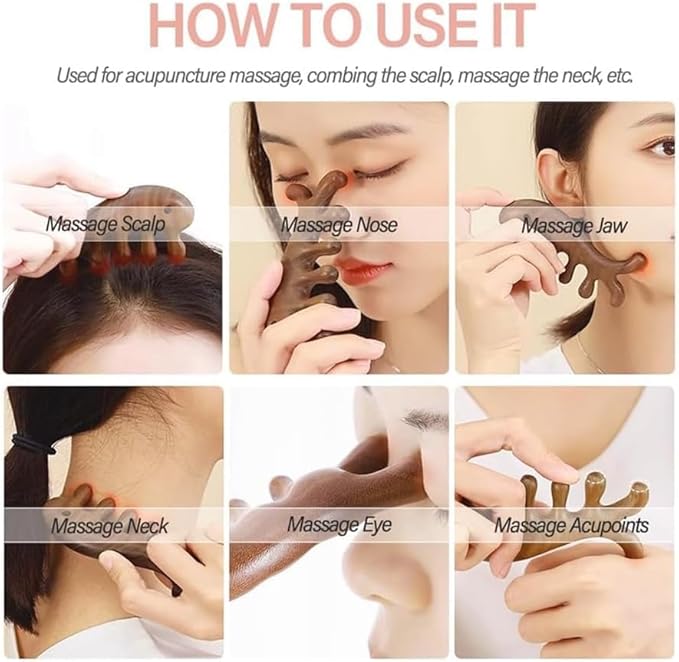 HOW TO USE IT

Used for acupuncture massage, combing the scalp, massage the neck, etc.

Massage Scalp

Massage Nose

Massage Jaw

Massage Neck

Massage Eye

Massage Acupoints