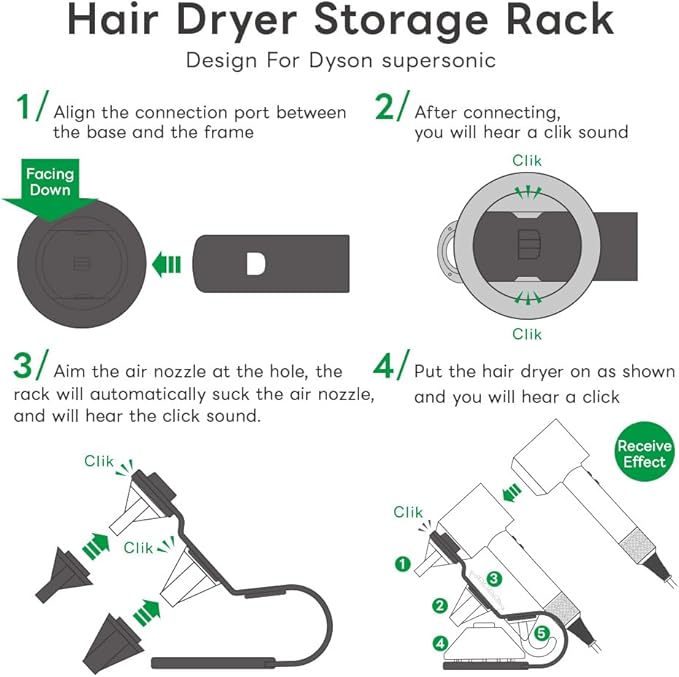 Hair Dryer Storage Rack

Design For Dyson supersonic

1/ Align the connection port between the base and the frame

Facing Down

2/ After connecting, you will hear a clik sound

Clik

Clik

3/ Aim the air nozzle at the hole, the rack will automatically suck the air nozzle, and will hear the click sound.

Clik

Clik

4/ Put the hair dryer on as shown and you will hear a click

Receive Effect

Clik

1

2

3

4

5