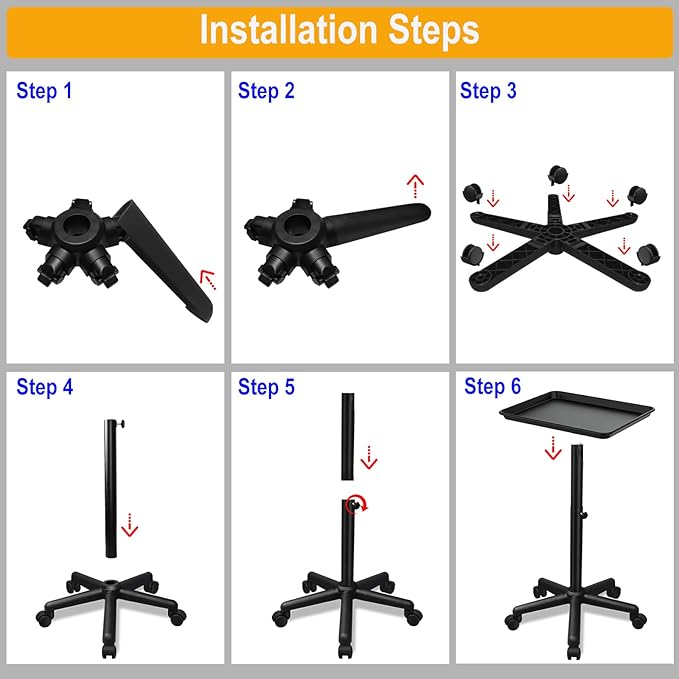 Installation Steps

Step 1

Step 2

Step 3

Step 4

Step 5

Step 6